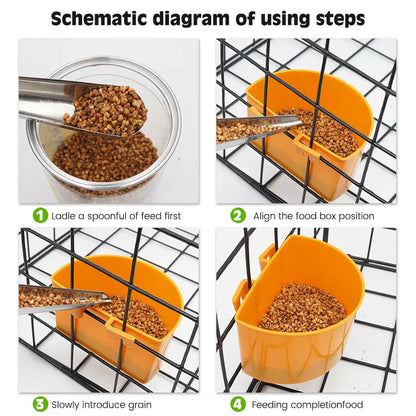 Schematic diagram of using steps

1 Ladle a spoonful of feed first

2 Align the food box position

3 Slowly introduce grain

4 Feeding completionfood